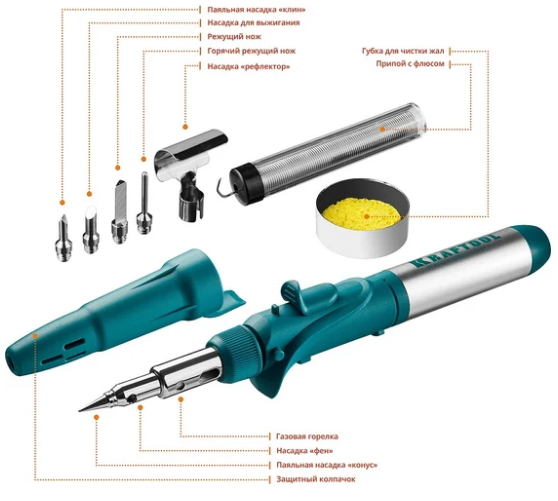 Паяльная насадка «клин»
Насадка для выжигания
Режущий нож
Горячий режущий нож
Насадка «рефлектор»
Губка для чистки жал
Припой с флюсом
KRAFTOOL
Газовая горелка
Насадка «фен»
Паяльная насадка «конус»
Защитный колпачок